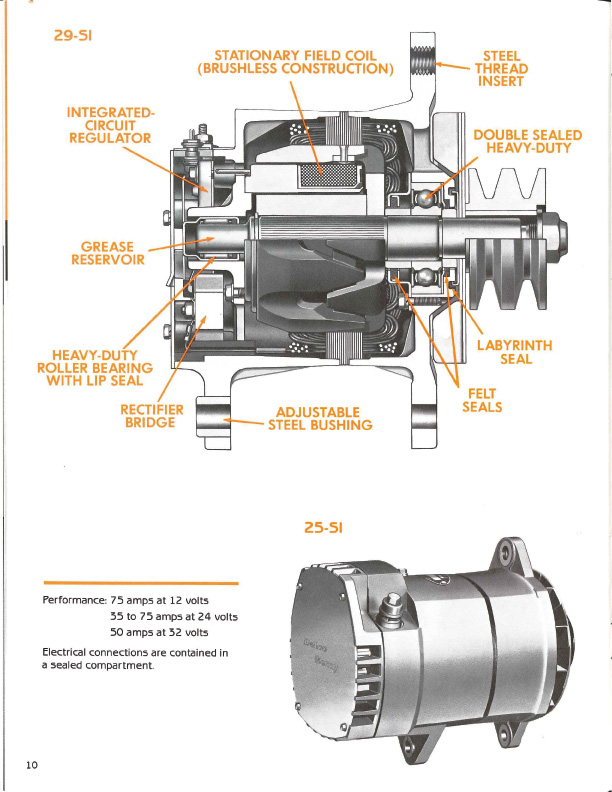 29-SI

STATIONARY FIELD COIL (BRUSHLESS CONSTRUCTION)

STEEL THREAD INSERT

INTEGRATED-CIRCUIT REGULATOR

DOUBLE SEALED HEAVY-DUTY

GREASE RESERVOIR

HEAVY-DUTY ROLLER BEARING WITH LIP SEAL

LABYRINTH SEAL

FELT SEALS

RECTIFIER BRIDGE

ADJUSTABLE STEEL BUSHING

25-SI

Performance: 75 amps at 12 volts
35 to 75 amps at 24 volts
50 amps at 32 volts

Electrical connections are contained in a sealed compartment.

Delco Remy

10